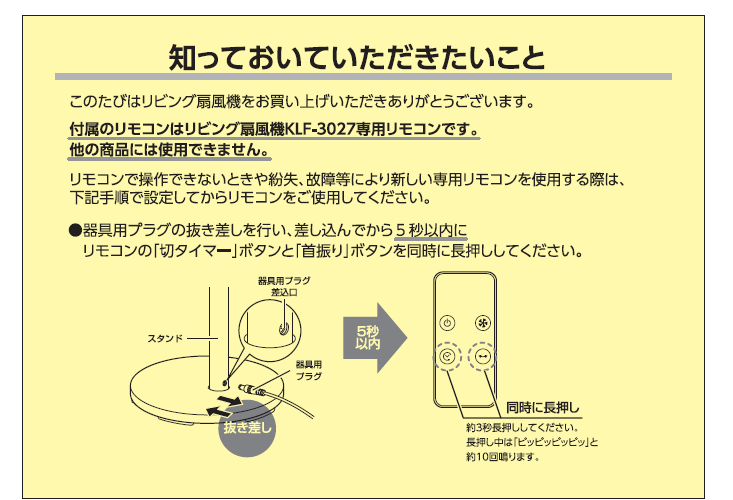 知っておいていただきたいこと

このたびはリビング扇風機をお買い上げいただきありがとうございます。

付属のリモコンはリビング扇風機KLF-3027専用リモコンです。
他の商品には使用できません。

リモコンで操作できないときや紛失、故障等により新しい専用リモコンを使用する際は、下記手順で設定してからリモコンをご使用してください。

●器具用プラグの抜き差しを行い、差し込んでから５秒以内に
リモコンの「切タイマー」ボタンと「首振り」ボタンを同時に長押ししてください。

器具用プラグ差込口

スタンド

器具用プラグ

抜き差し

5秒以内

同時に長押し

約3秒長押ししてください。
長押し中は「ピッピッピッピッ」と約10回鳴ります。